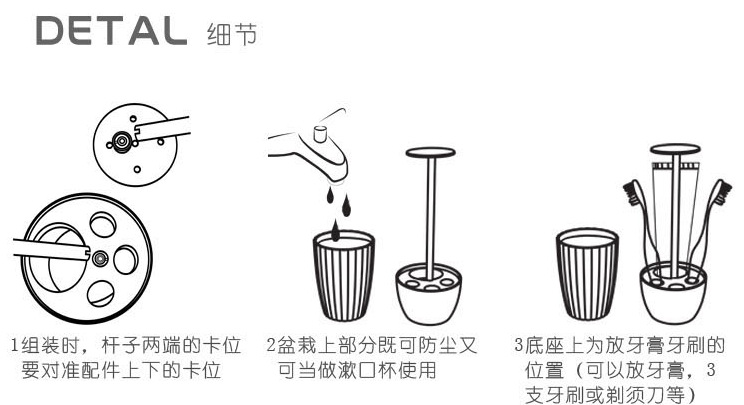 DETAL 细节

1组装时，杆子两端的卡位要对准配件上下的卡位

2盆栽上部分既可防尘又可当做漱口杯使用

3底座上为放牙膏牙刷的位置（可以放牙膏，3支牙刷或剃须刀等）